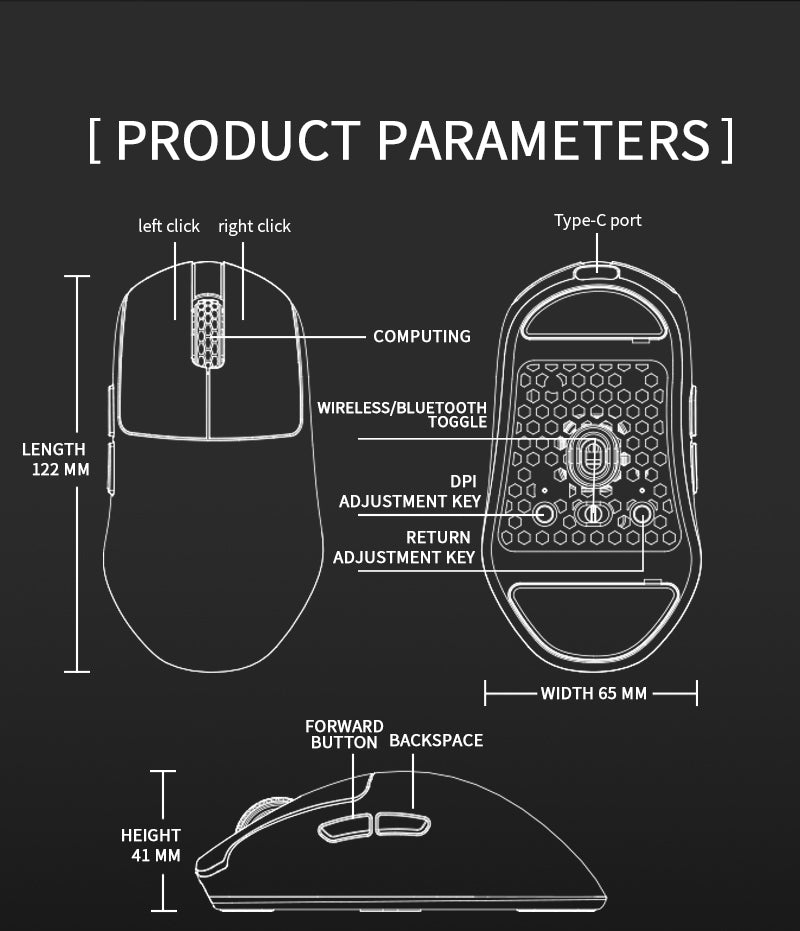 [ PRODUCT PARAMETERS ]

left click right click

Type-C port

COMPUTING

WIRELESS/BLUETOOTH TOGGLE

LENGTH 122 MM

DPI ADJUSTMENT KEY

RETURN ADJUSTMENT KEY

WIDTH 65 MM

FORWARD BUTTON BACKSPACE

HEIGHT 41 MM